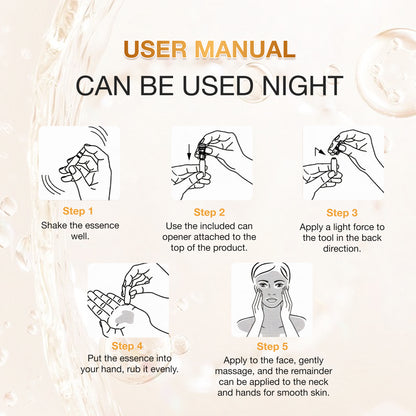 USER MANUAL

CAN BE USED NIGHT

Step 1
Shake the essence well.

Step 2
Use the included can opener attached to the top of the product.

Step 3
Apply a light force to the tool in the back direction.

Step 4
Put the essence into your hand, rub it evenly.

Step 5
Apply to the face, gently massage, and the remainder can be applied to the neck and hands for smooth skin.