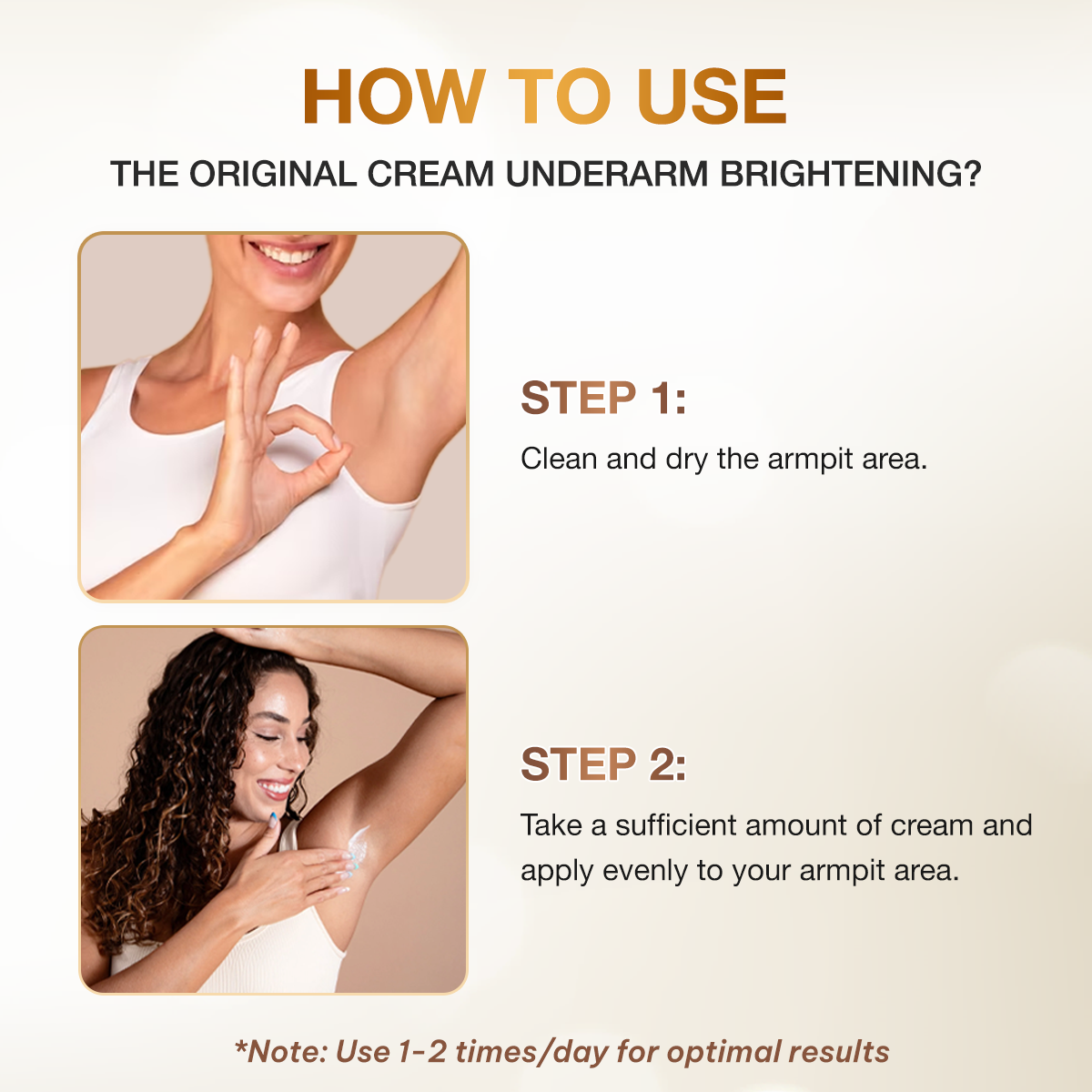 HOW TO USE
THE ORIGINAL CREAM UNDERARM BRIGHTENING?

STEP 1:
Clean and dry the armpit area.

STEP 2:
Take a sufficient amount of cream and apply evenly to your armpit area.

*Note: Use 1-2 times/day for optimal results